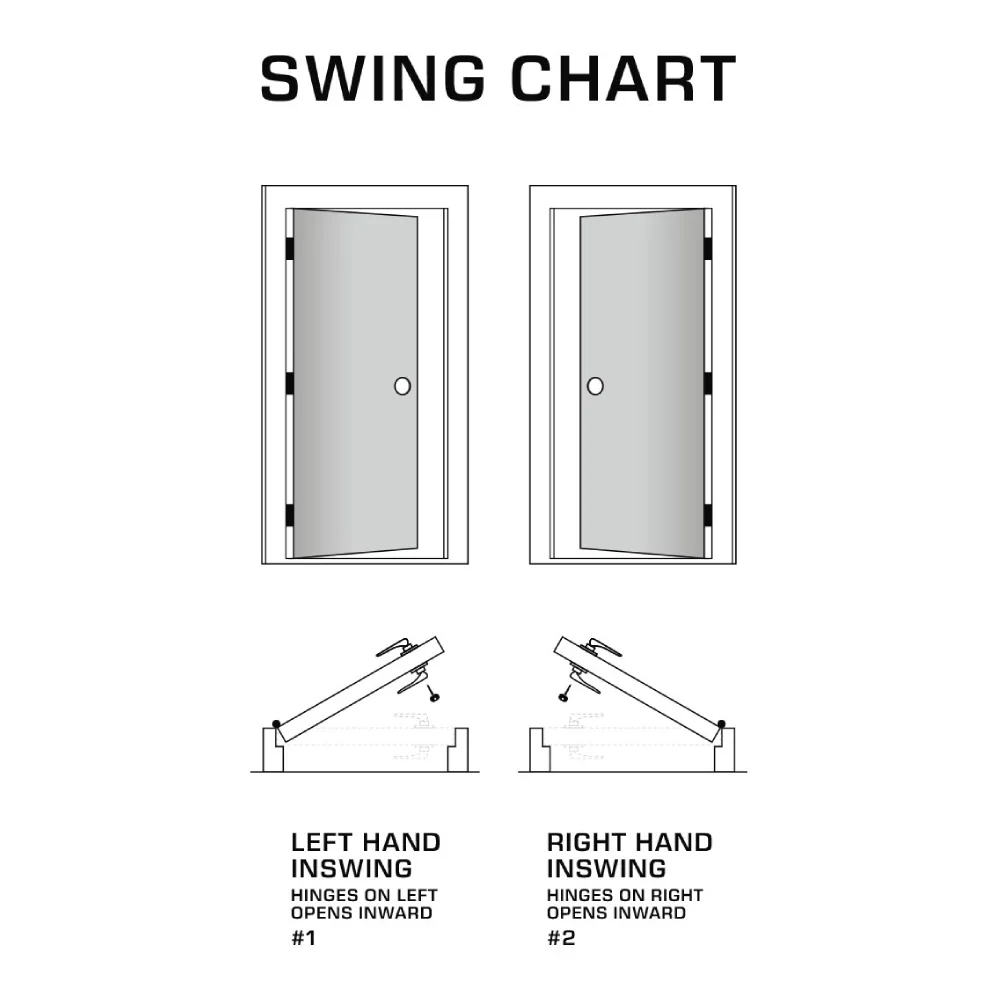 SWING CHART

LEFT HAND INSWING
HINGES ON LEFT
OPENS INWARD
#1

RIGHT HAND INSWING
HINGES ON RIGHT
OPENS INWARD
#2